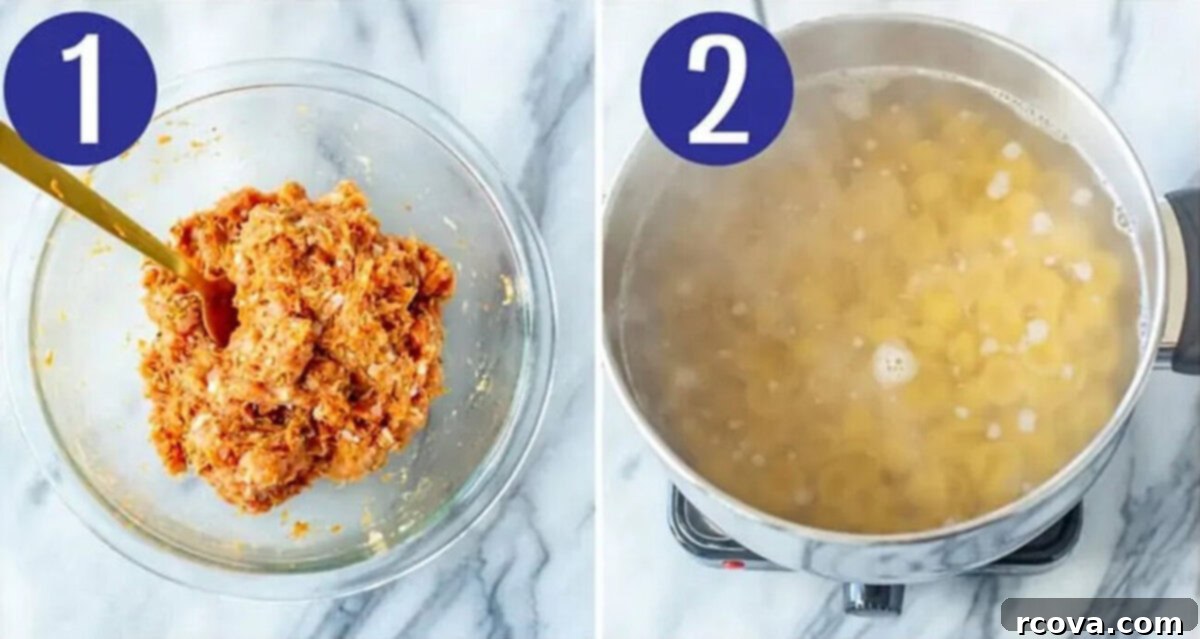 1

2

rcova.com