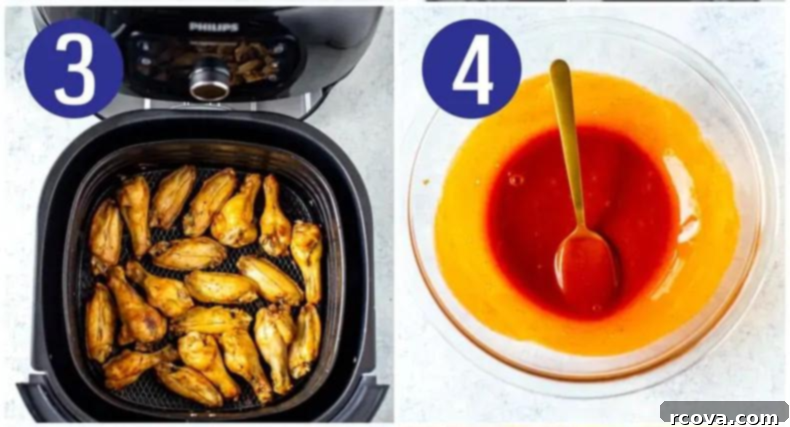 3
PHILIPS
4
rcova.com