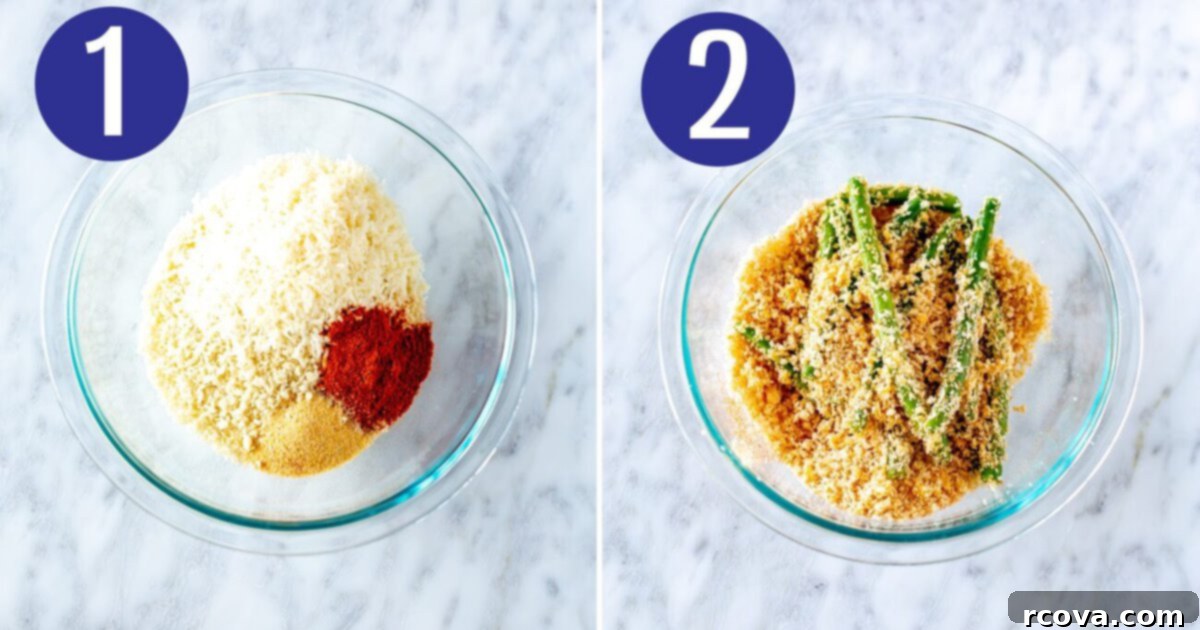 1

2

rcova.com